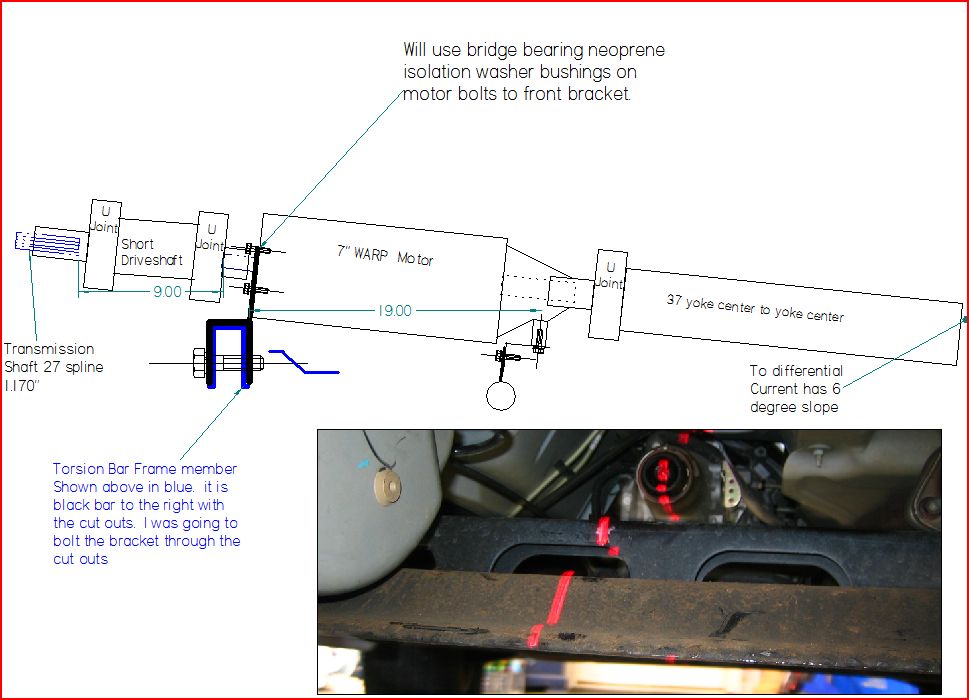 Will use bridge bearing neoprene isolation washer bushings on motor bolts to front bracket.

U Joint

Short Driveshaft

U Joint

7" WARP Motor

U Joint

37 yoke center to yoke center

9.00

19.00

Transmission Shaft 27 spline 1.170"

To differential Current has 6 degree slope

Torsion Bar Frame member Shown above in blue. it is black bar to the right with the cut outs. I was going to bolt the bracket through the cut outs